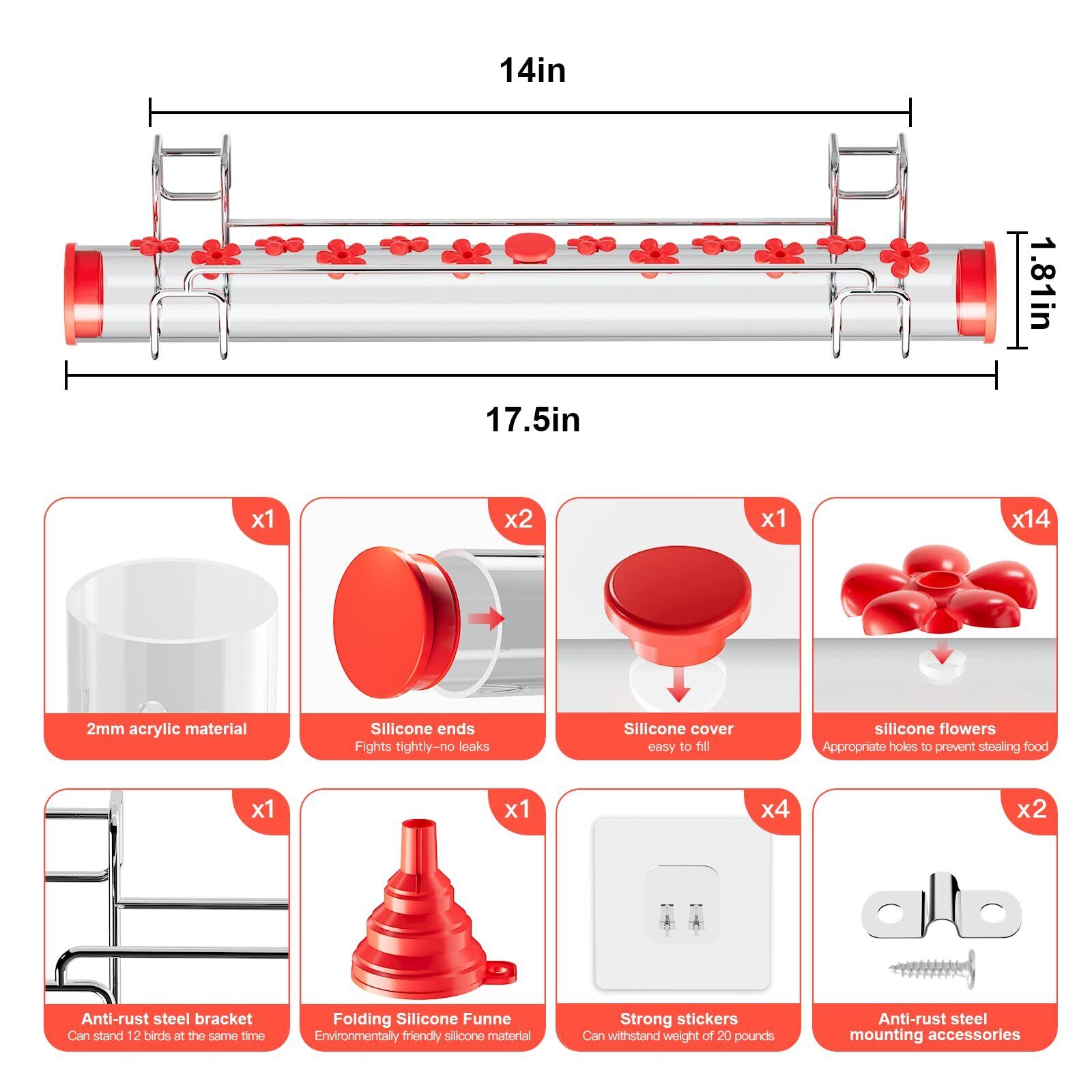 14in

1.81in

17.5in

x1
2mm acrylic material

x2
Silicone ends
Fights tightly–no leaks

x1
Silicone cover
easy to fill

x14
silicone flowers
Appropriate holes to prevent stealing food

x1
Anti-rust steel bracket
Can stand 12 birds at the same time

x1
Folding Silicone Funne
Environmentally friendly silicone material

x4
Strong stickers
Can withstand weight of 20 pounds

x2
Anti-rust steel mounting accessories