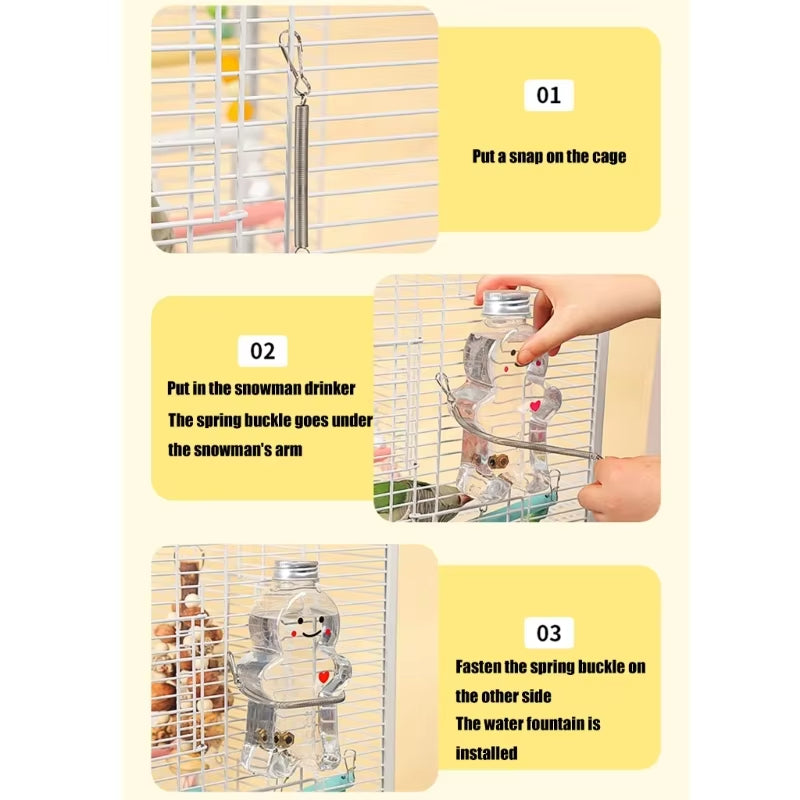 01

Put a snap on the cage

02

Put in the snowman drinker
The spring buckle goes under the snowman's arm

03

Fasten the spring buckle on the other side
The water fountain is installed