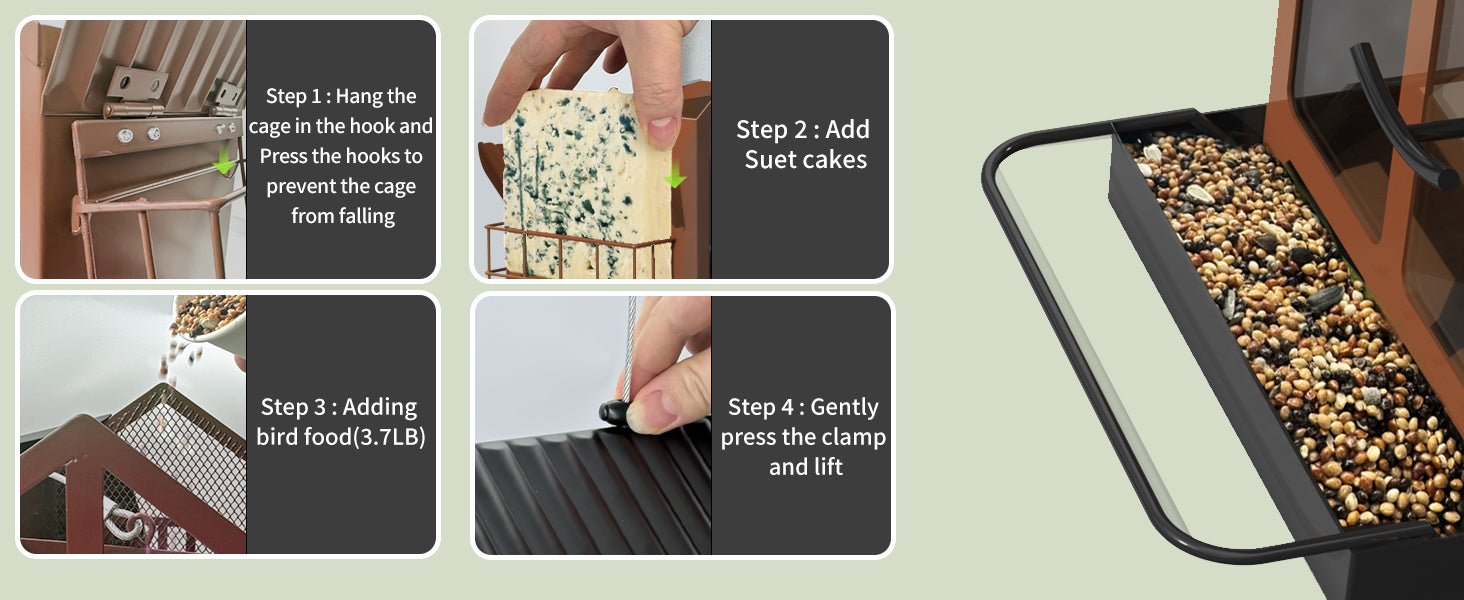 Step 1 : Hang the cage in the hook and Press the hooks to prevent the cage from falling

Step 2 : Add Suet cakes

Step 3 : Adding bird food(3.7LB)

Step 4 : Gently press the clamp and lift