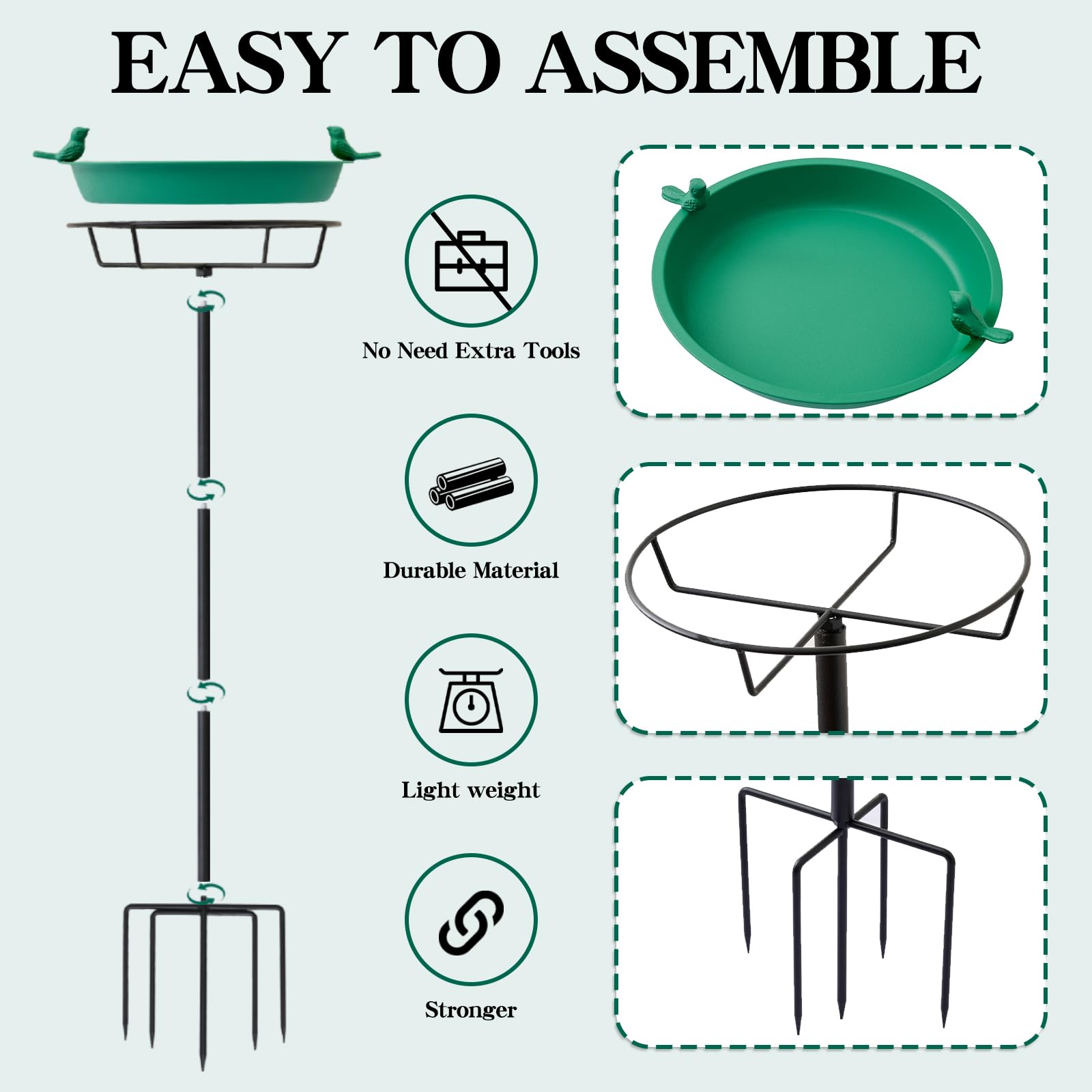 EASY TO ASSEMBLE

No Need Extra Tools

Durable Material

Light weight

Stronger