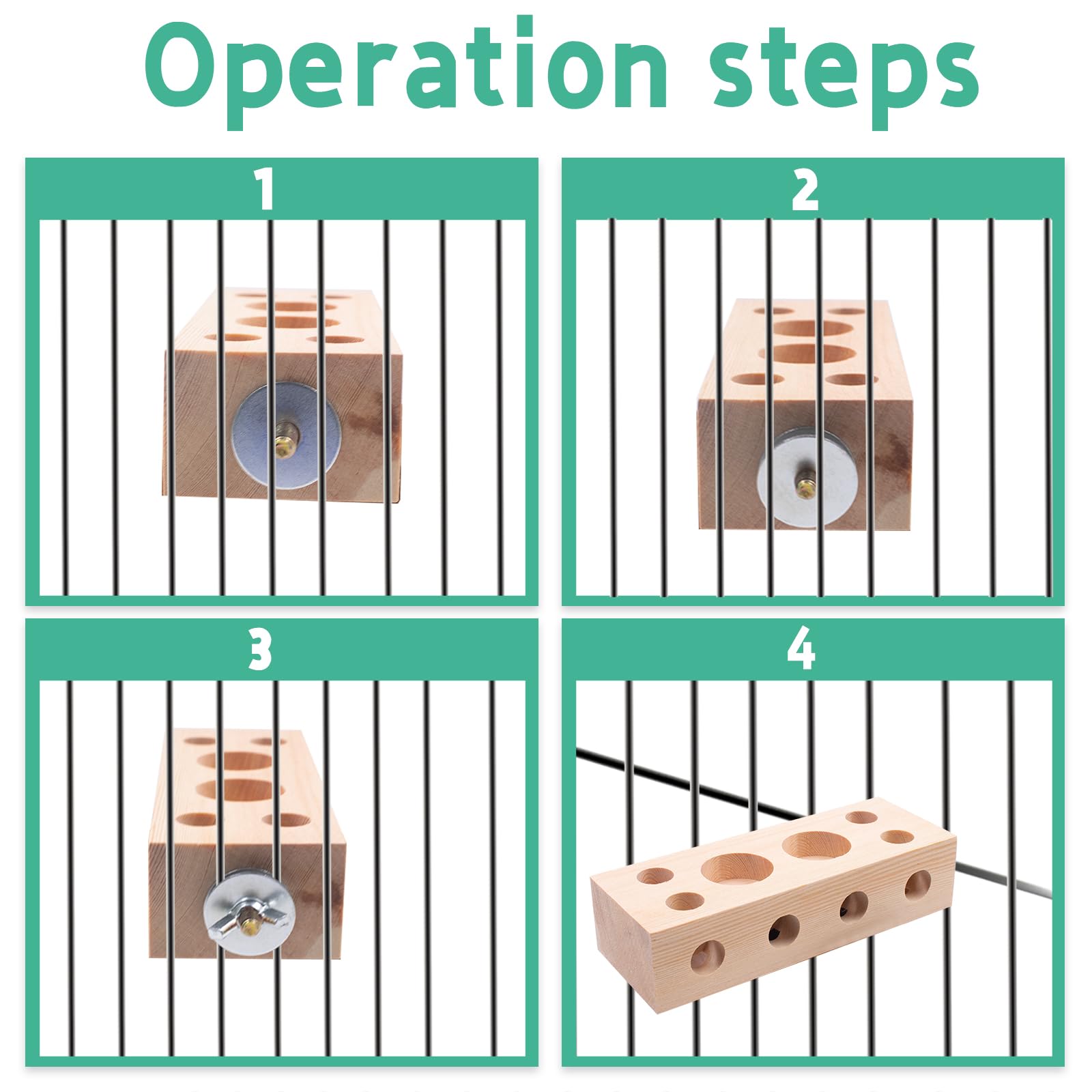 Operation steps

1

2

3

4